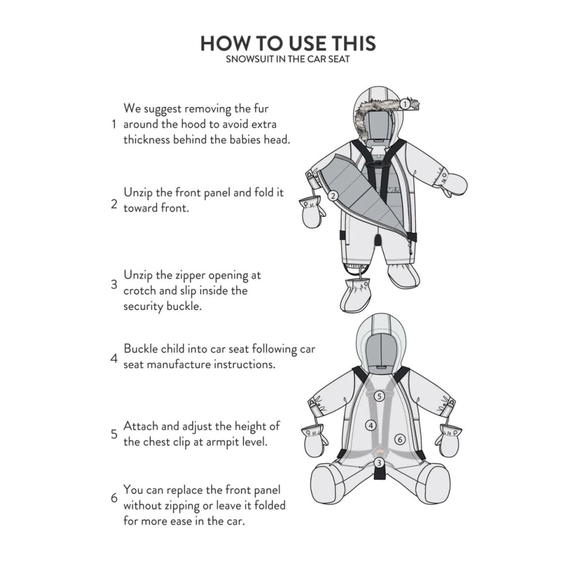 HOW TO USE THIS
SNOWSUIT IN THE CAR SEAT

1 We suggest removing the fur around the hood to avoid extra thickness behind the babies head.

2 Unzip the front panel and fold it toward front.

3 Unzip the zipper opening at crotch and slip inside the security buckle.

4 Buckle child into car seat following car seat manufacture instructions.

5 Attach and adjust the height of the chest clip at armpit level.

6 You can replace the front panel without zipping or leave it folded for more ease in the car.

1
2
5
4
6
3